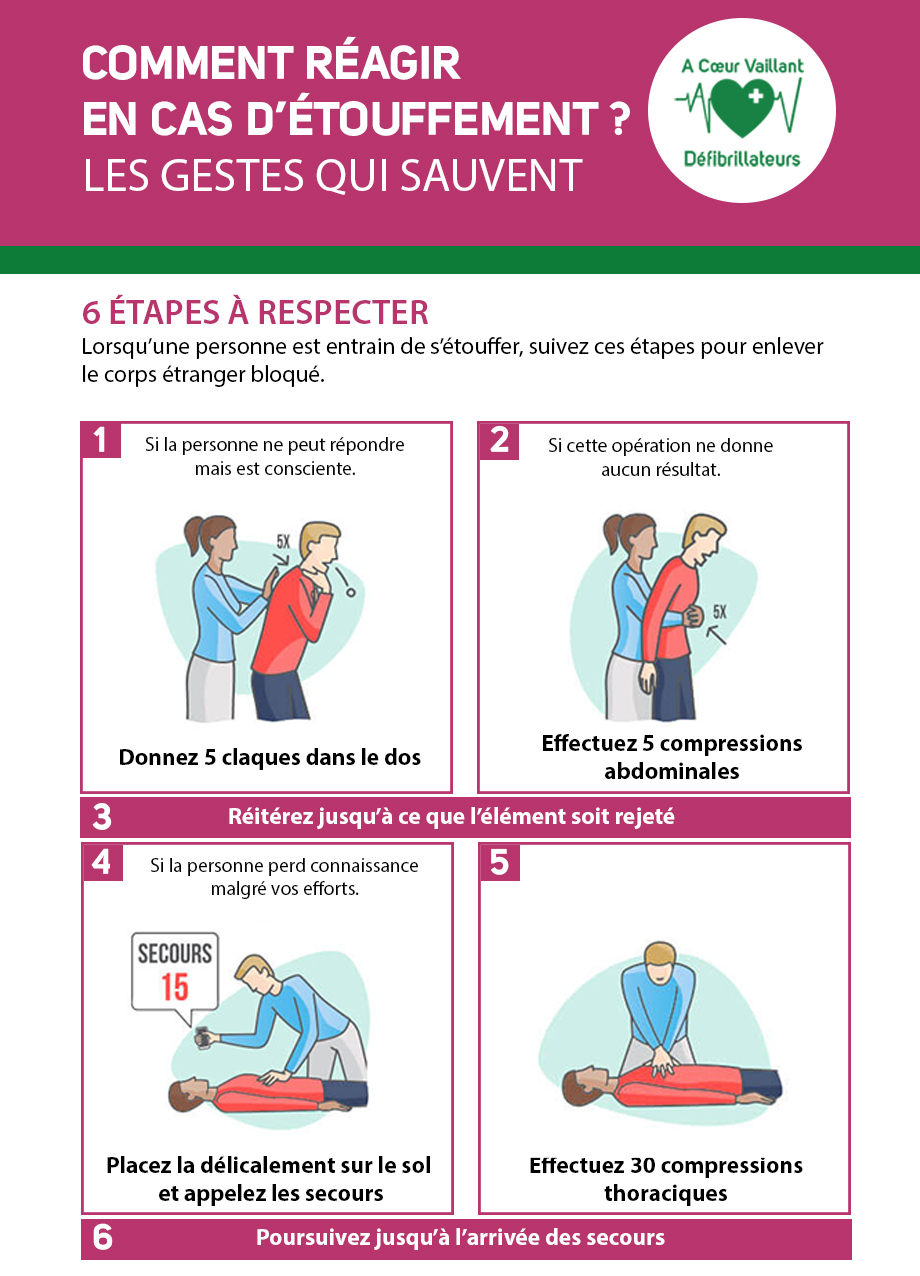 COMMENT RÉAGIR EN CAS D'ÉTOUFFEMENT ?
LES GESTES QUI SAUVENT

A Cœur Vaillant
Défibrillateurs

6 ÉTAPES À RESPECTER
Lorsqu'une personne est entrain de s'étouffer, suivez ces étapes pour enlever le corps étranger bloqué.

1
Si la personne ne peut répondre mais est consciente.
5X
Donnez 5 claques dans le dos

2
Si cette opération ne donne aucun résultat.
5X
Effectuez 5 compressions abdominales

3
Réitérez jusqu'à ce que l'élément soit rejeté

4
Si la personne perd connaissance malgré vos efforts.
SECOURS
15
Placez la délicalement sur le sol et appelez les secours

5
Effectuez 30 compressions thoraciques

6
Poursuivez jusqu'à l'arrivée des secours