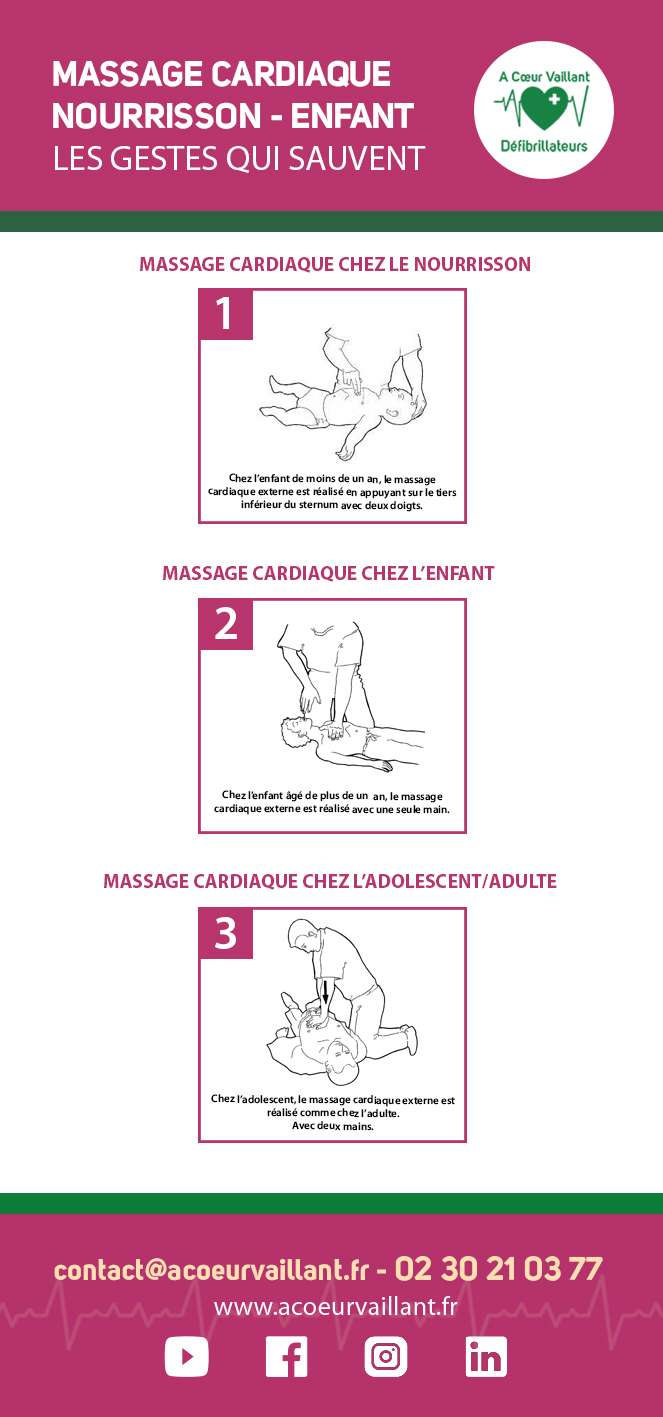 MASSAGE CARDIAQUE NOURRISSON - ENFANT
LES GESTES QUI SAUVENT

A Cœur Vaillant
Défibrillateurs

MASSAGE CARDIAQUE CHEZ LE NOURRISSON

1

Chez l'enfant de moins de un an, le massage cardiaque externe est réalisé en appuyant sur le tiers inférieur du sternum avec deux doigts.

MASSAGE CARDIAQUE CHEZ L'ENFANT

2

Chez l'enfant âgé de plus de un an, le massage cardiaque externe est réalisé avec une seule main.

MASSAGE CARDIAQUE CHEZ L'ADOLESCENT/ADULTE

3

Chez l'adolescent, le massage cardiaque externe est réalisé comme chez l'adulte.
Avec deux mains.

contact@acoeurvaillant.fr - 02 30 21 03 77
www.acoeurvaillant.fr